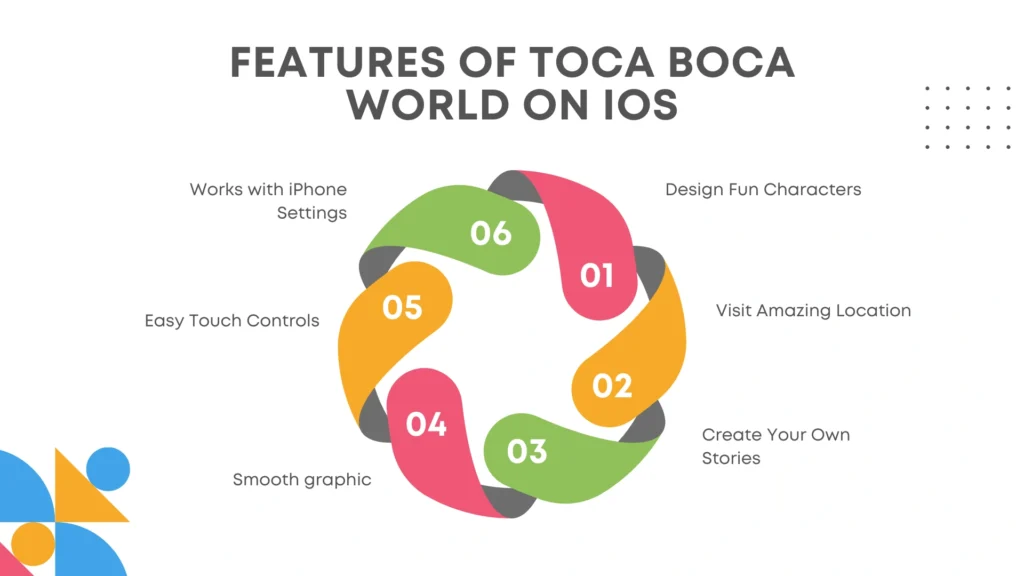 FEATURES OF TOCA BOCA WORLD ON IOS

01
Design Fun Characters

02
Visit Amazing Location

03
Create Your Own Stories

04
Smooth graphic

05
Easy Touch Controls

06
Works with iPhone Settings